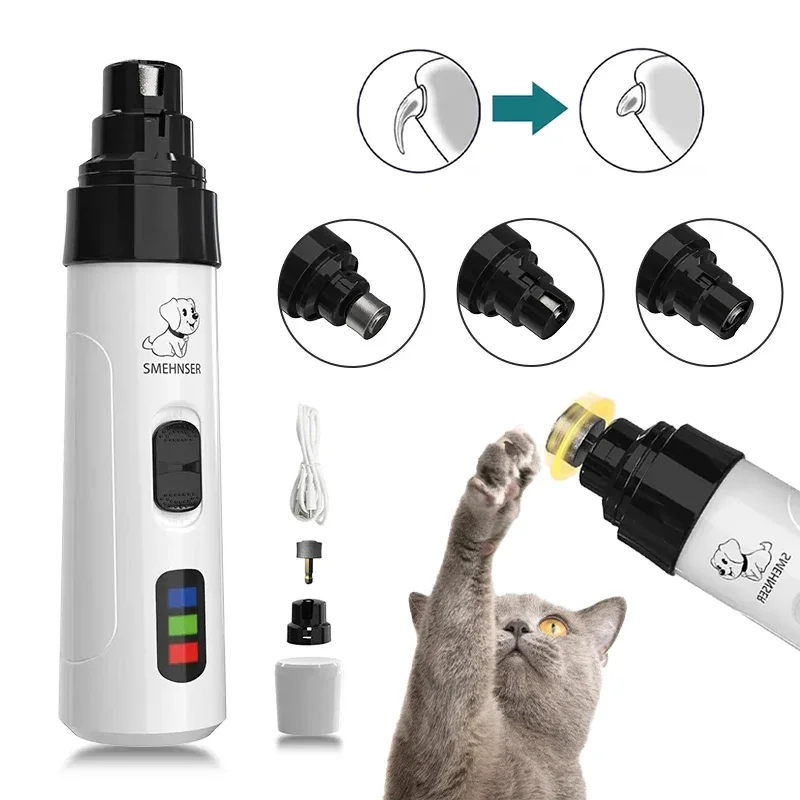 SMEHNSER

SMEHNSER