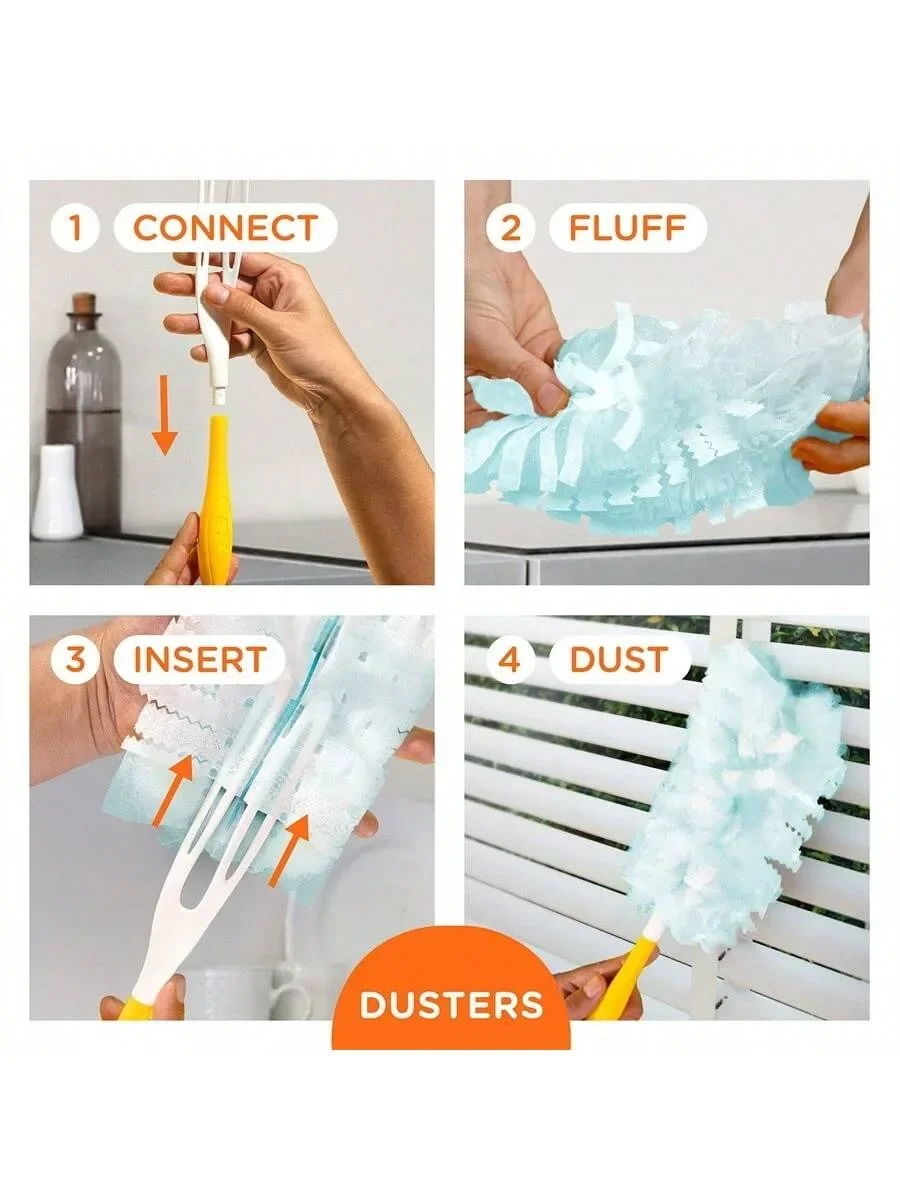 1 CONNECT

2 FLUFF

3 INSERT

4 DUST

DUSTERS