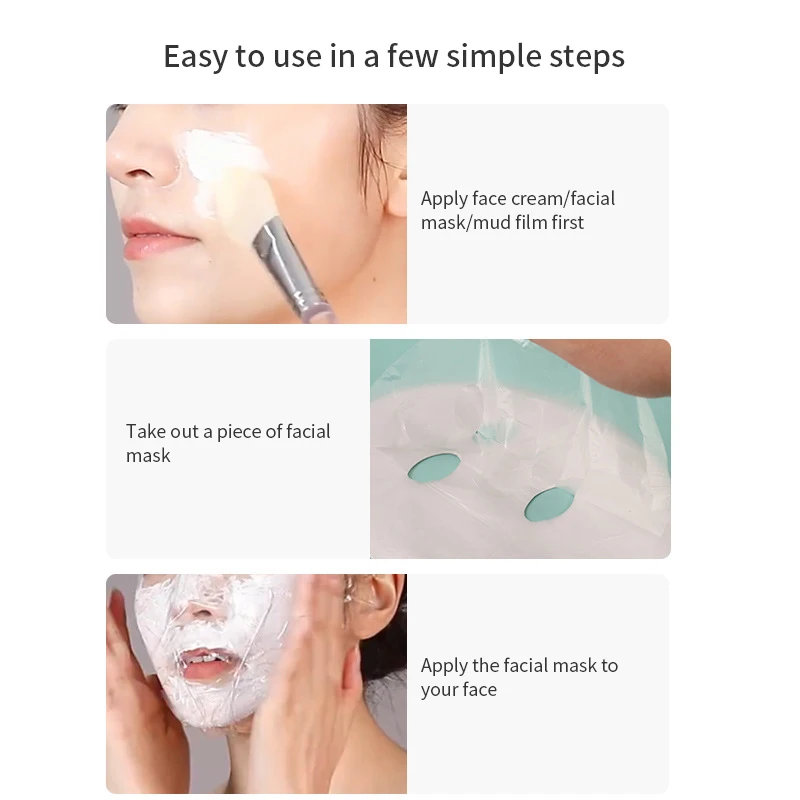 Easy to use in a few simple steps

Apply face cream/facial mask/mud film first

Take out a piece of facial mask

Apply the facial mask to your face