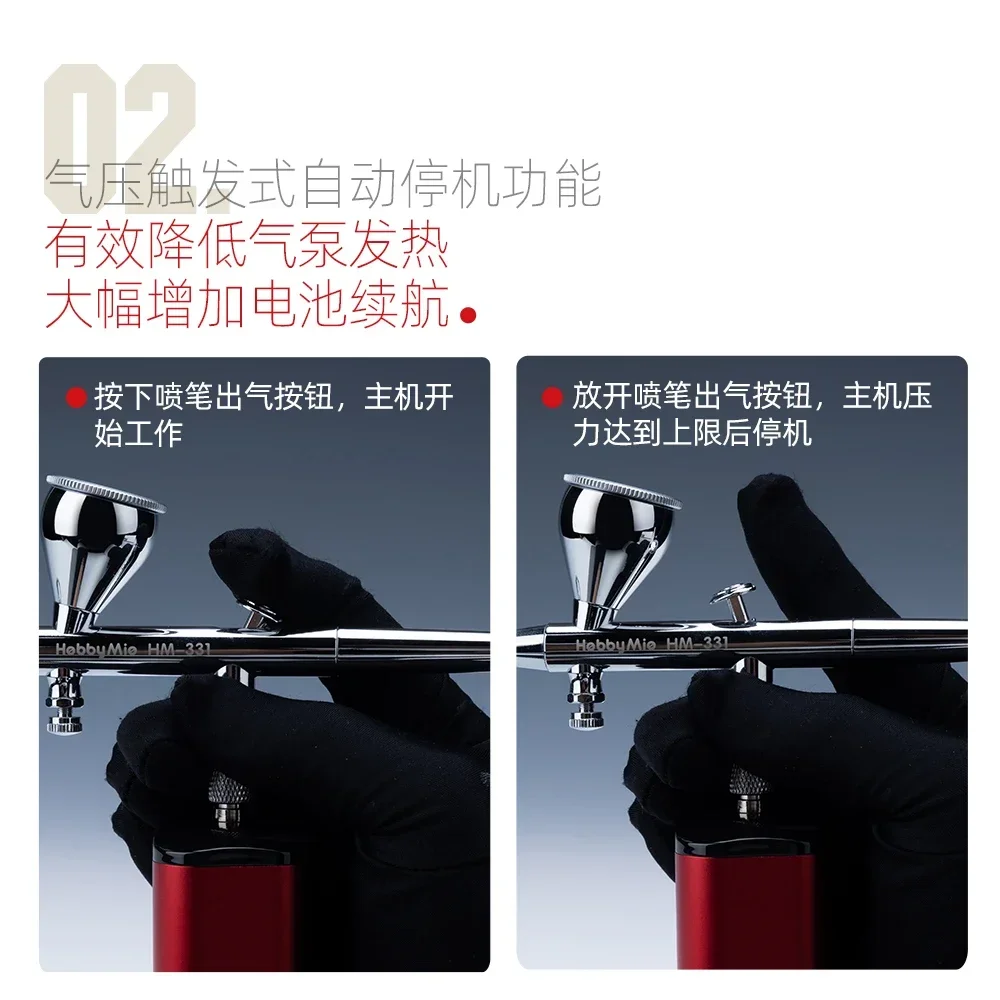 02
气压触发式自动停机功能
有效降低气泵发热
大幅增加电池续航

按下喷笔出气按钮，主机开始工作

HobbyMio HM-331

放开喷笔出气按钮，主机压力达到上限后停机

HobbyMio HM-331