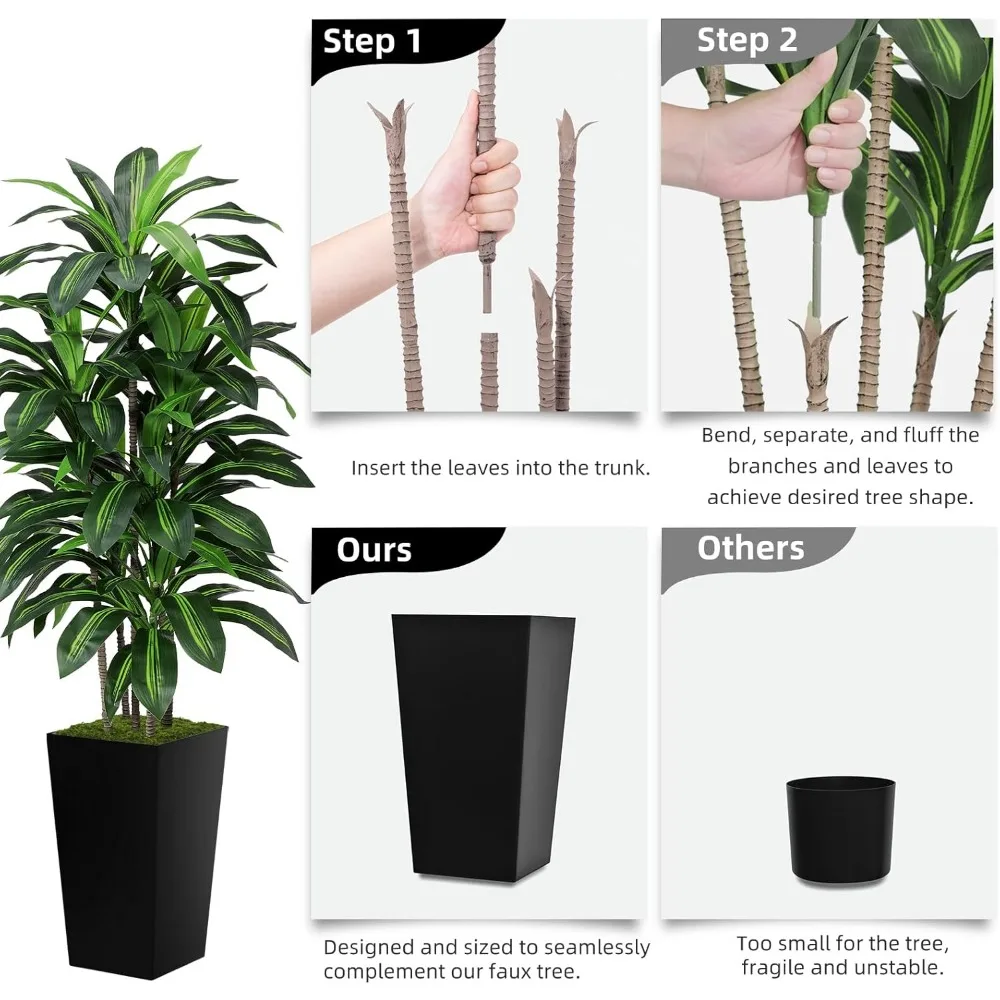 Step 1

Insert the leaves into the trunk.

Step 2

Bend, separate, and fluff the branches and leaves to achieve desired tree shape.

Ours

Designed and sized to seamlessly complement our faux tree.

Others

Too small for the tree, fragile and unstable.