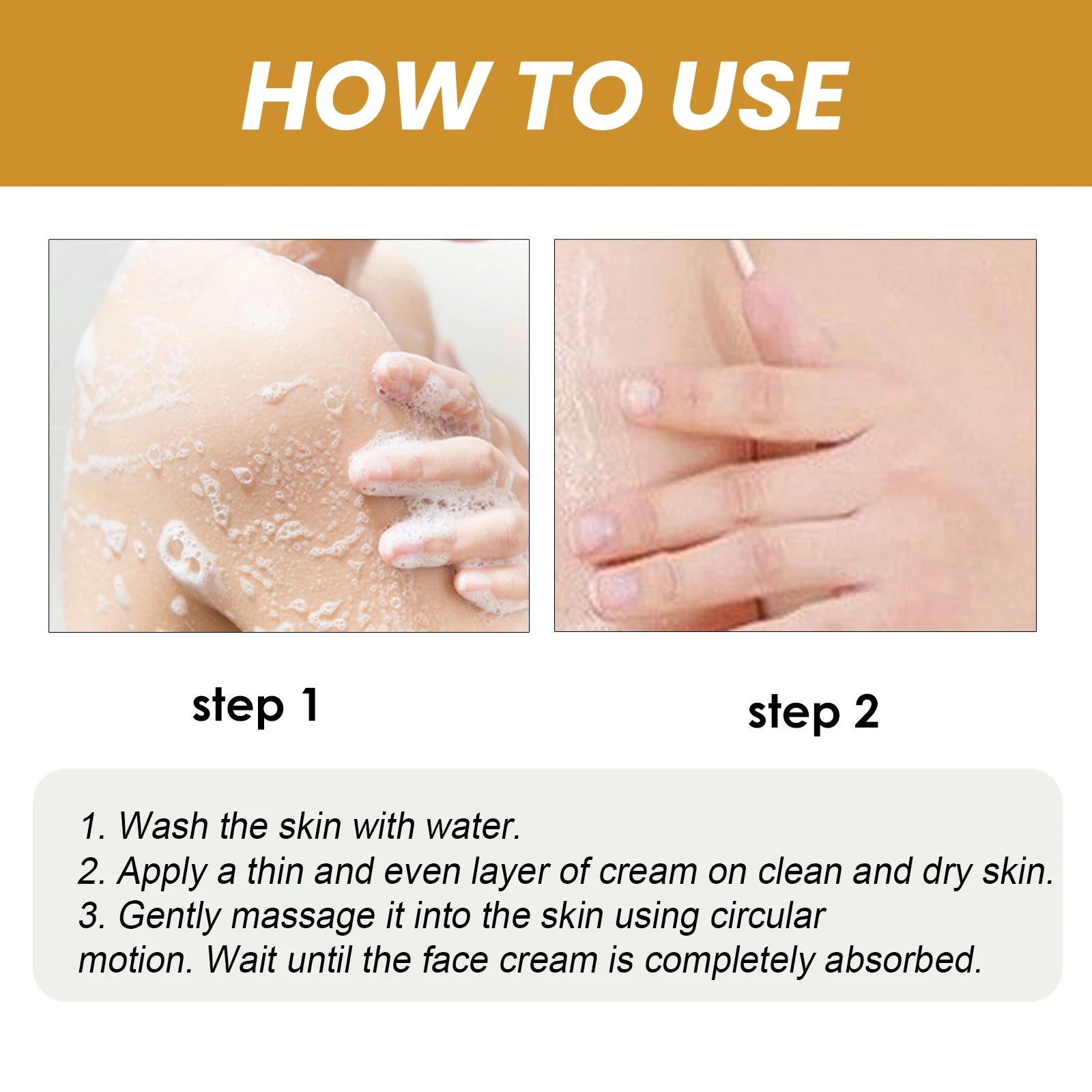 HOW TO USE

step 1

step 2

1. Wash the skin with water.
2. Apply a thin and even layer of cream on clean and dry skin.
3. Gently massage it into the skin using circular motion. Wait until the face cream is completely absorbed.