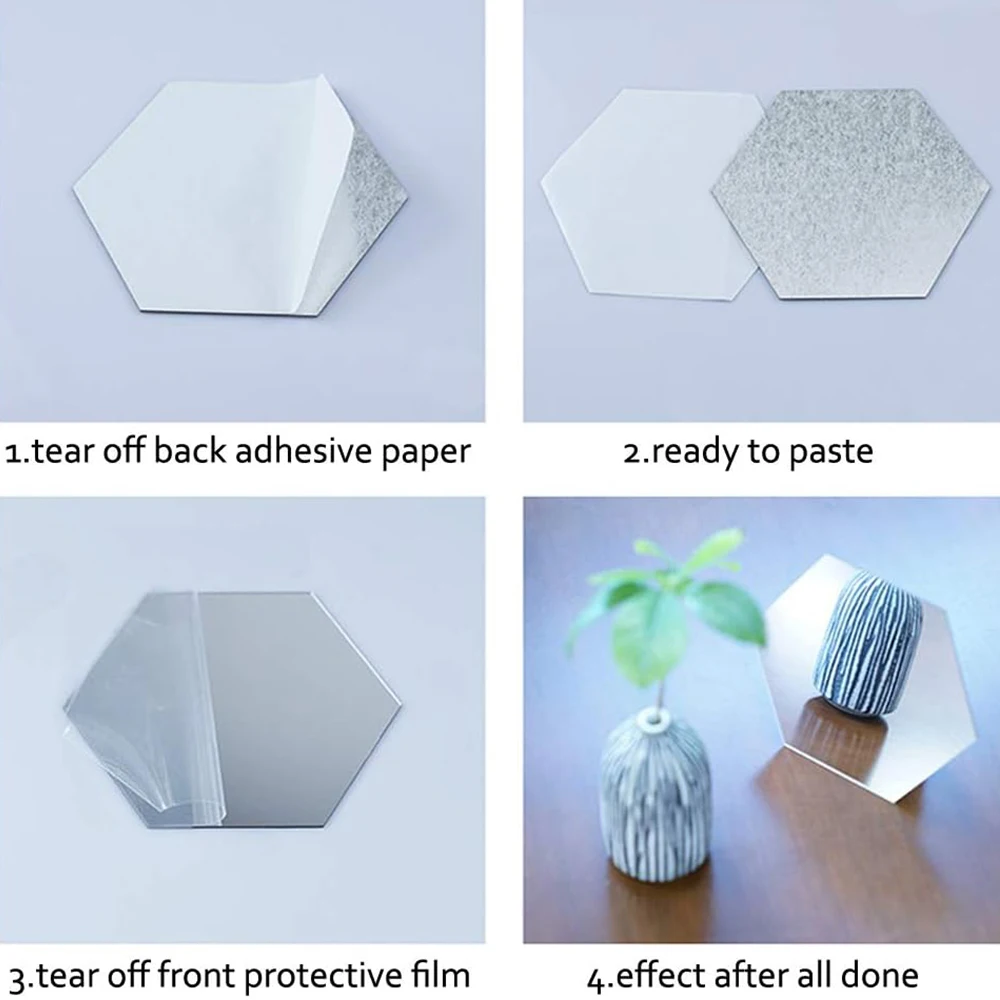 1.tear off back adhesive paper

2.ready to paste

3.tear off front protective film

4.effect after all done