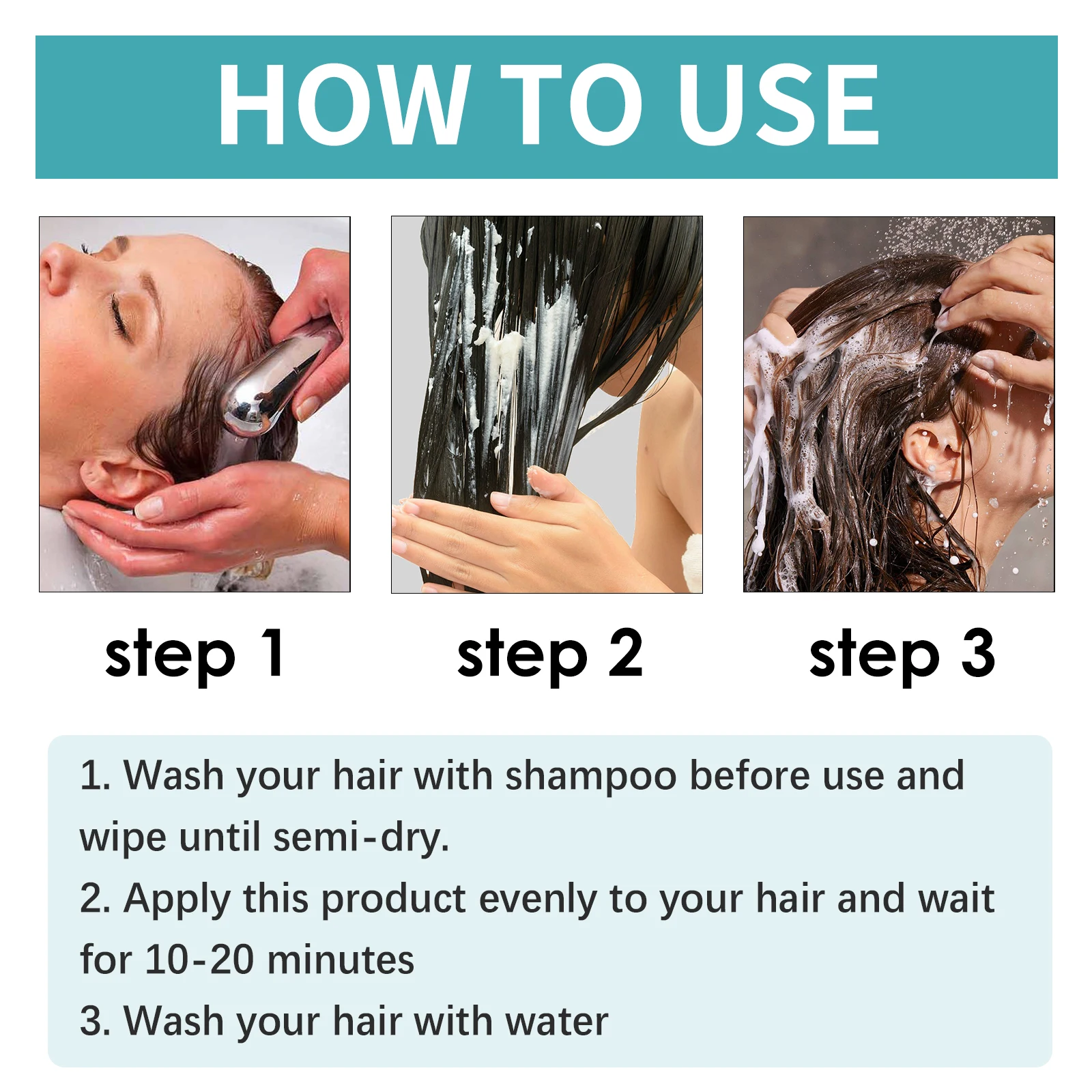 HOW TO USE

step 1

step 2

step 3

1. Wash your hair with shampoo before use and wipe until semi-dry.
2. Apply this product evenly to your hair and wait for 10-20 minutes
3. Wash your hair with water