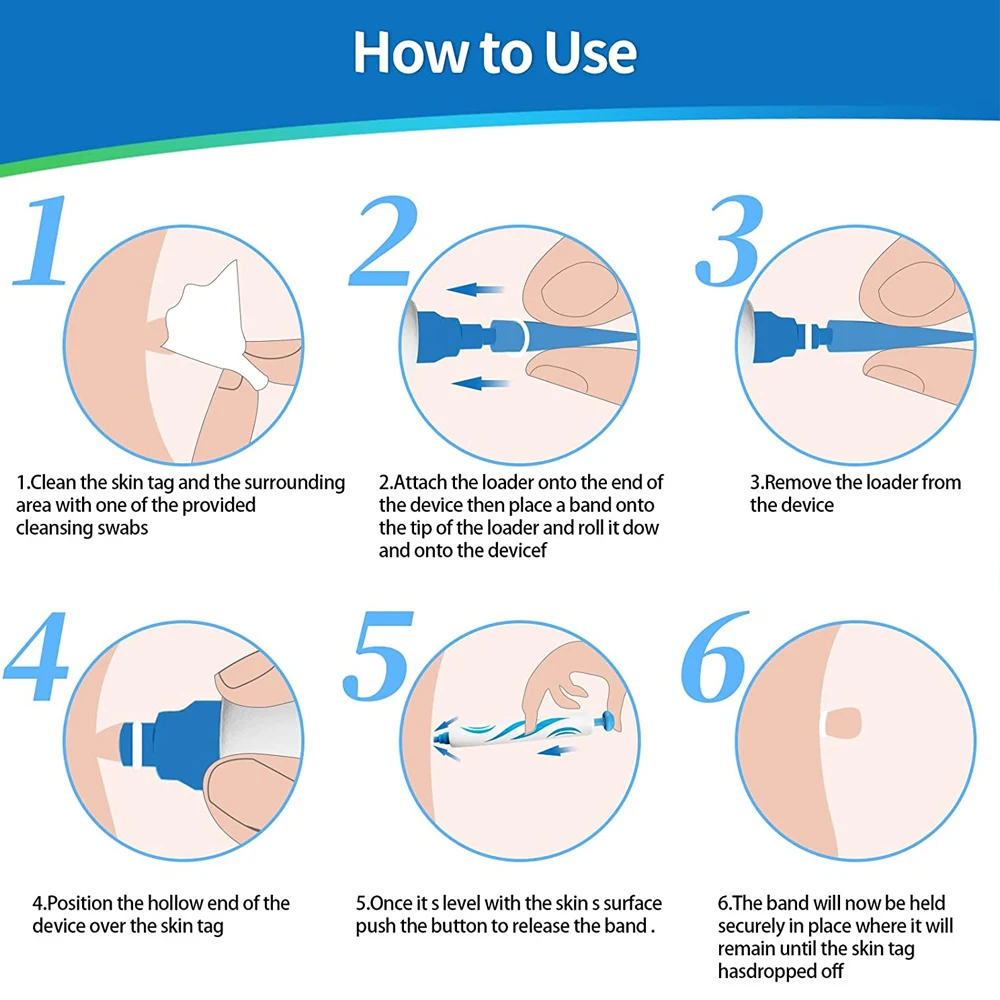 How to Use

1

1.Clean the skin tag and the surrounding area with one of the provided cleansing swabs

2

2.Attach the loader onto the end of the device then place a band onto the tip of the loader and roll it dow and onto the devicef

3

3.Remove the loader from the device

4

4.Position the hollow end of the device over the skin tag

5

5.Once it s level with the skin s surface push the button to release the band .

6

6.The band will now be held securely in place where it will remain until the skin tag hasdropped off