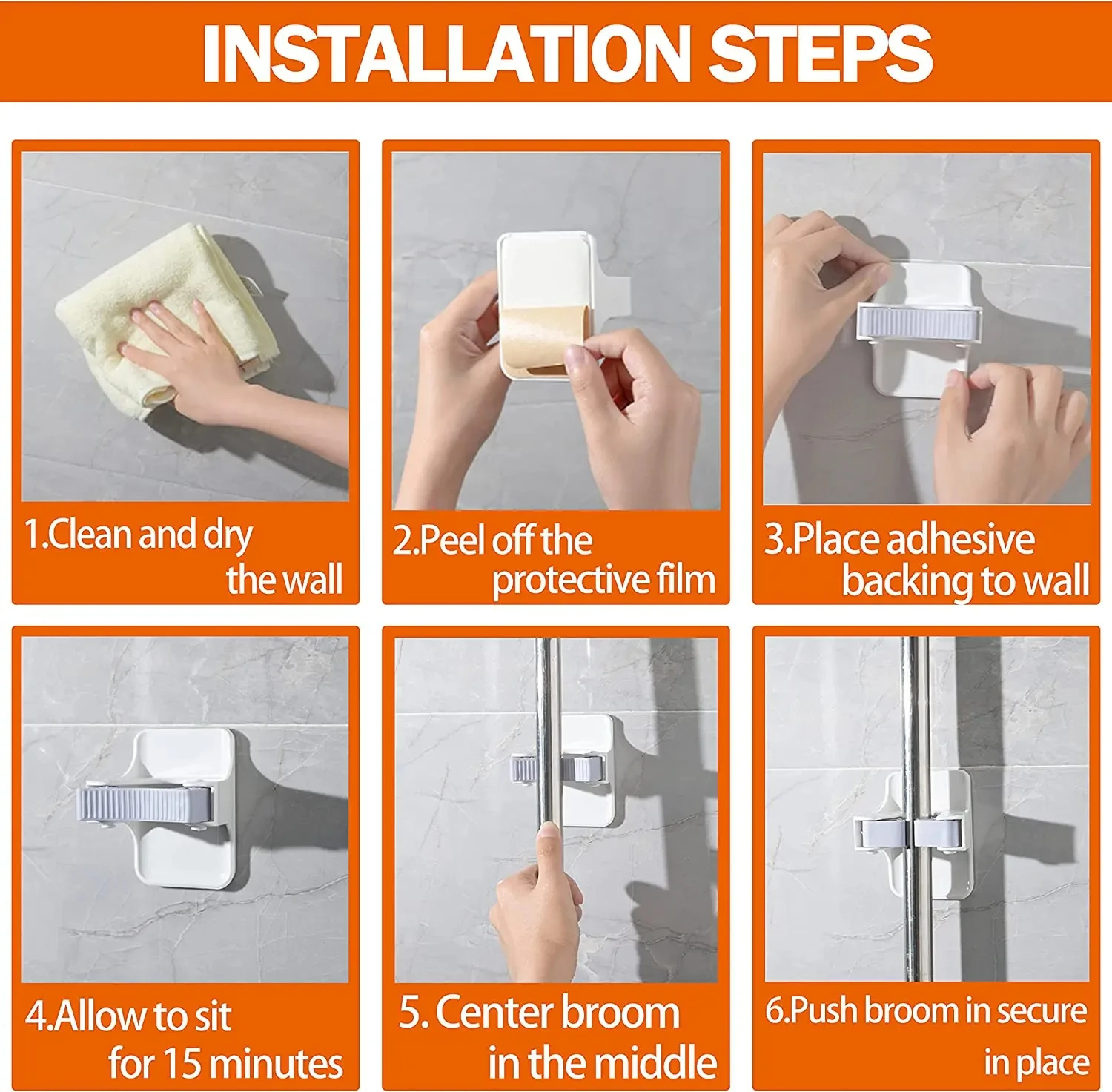 INSTALLATION STEPS

1.Clean and dry the wall

2.Peel off the protective film

3.Place adhesive backing to wall

4.Allow to sit for 15 minutes

5. Center broom in the middle

6.Push broom in secure in place