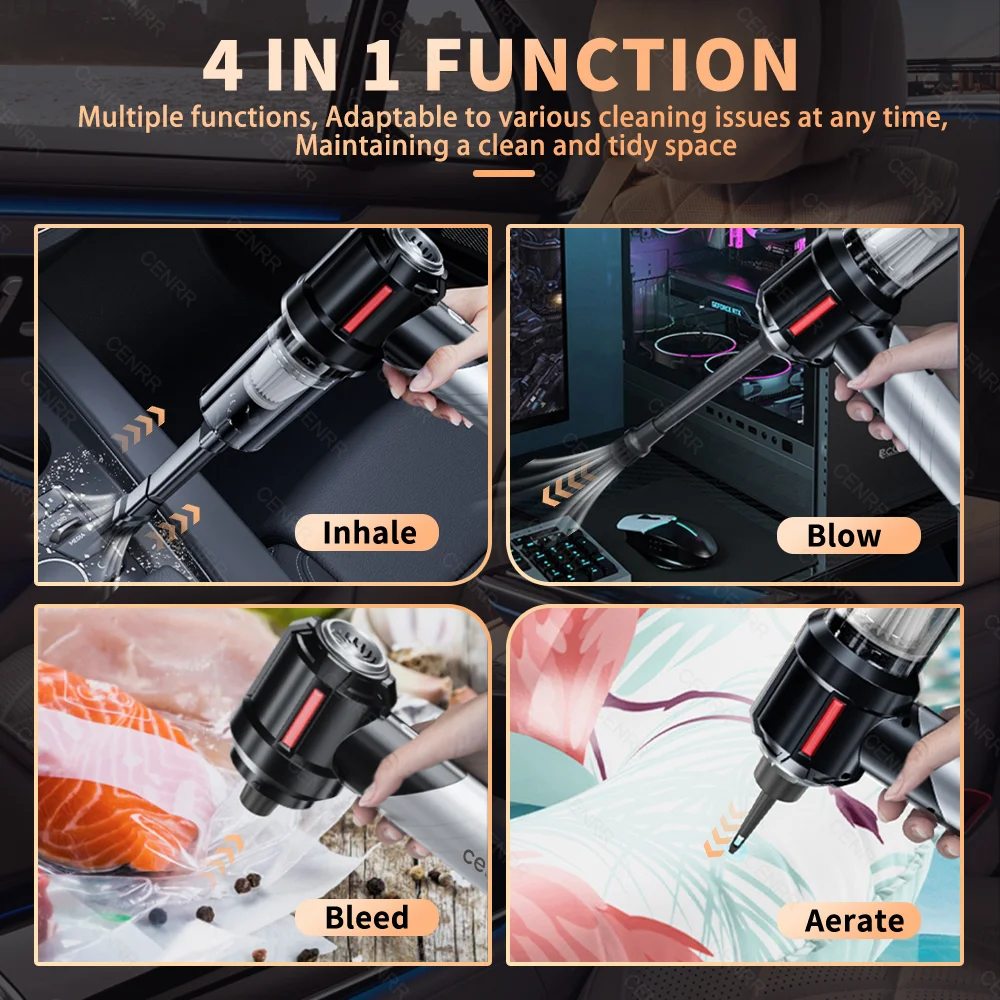 4 IN 1 FUNCTION

Multiple functions, Adaptable to various cleaning issues at any time, Maintaining a clean and tidy space

CENRR

Inhale

Blow

Bleed

Aerate