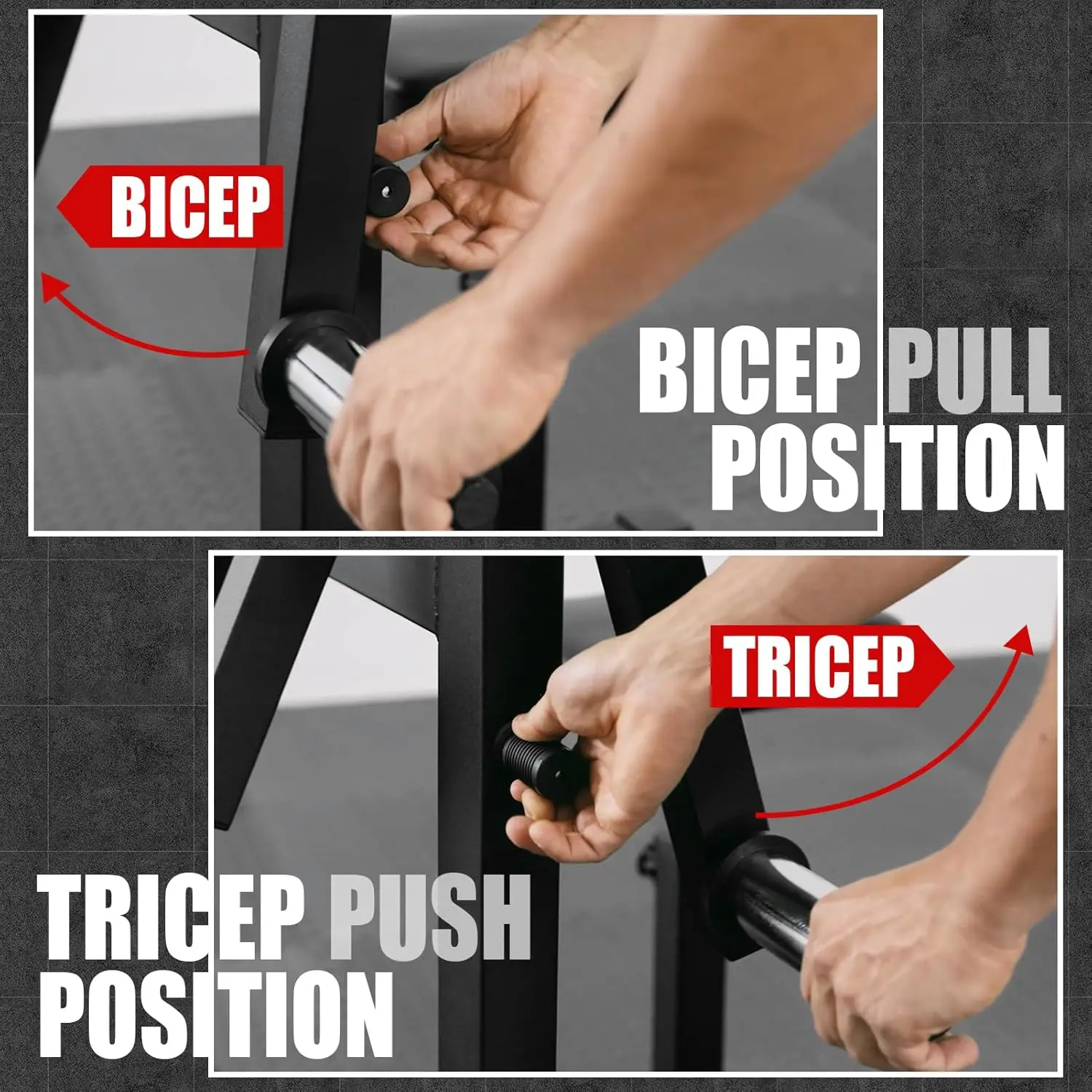 BICEP

BICEP PULL POSITION

TRICEP

TRICEP PUSH POSITION