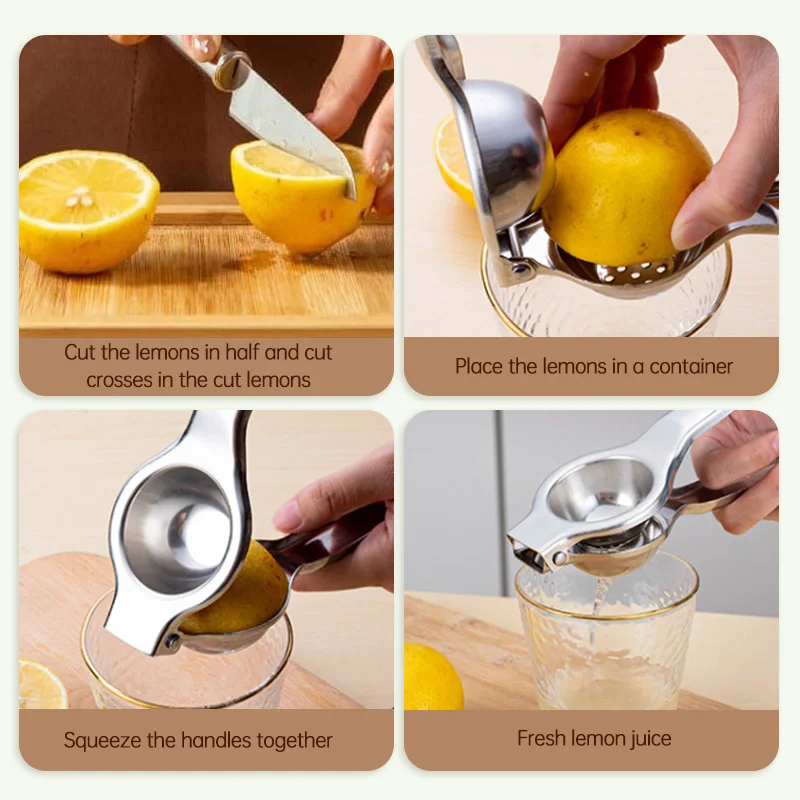 Cut the lemons in half and cut crosses in the cut lemons

Place the lemons in a container

Squeeze the handles together

Fresh lemon juice