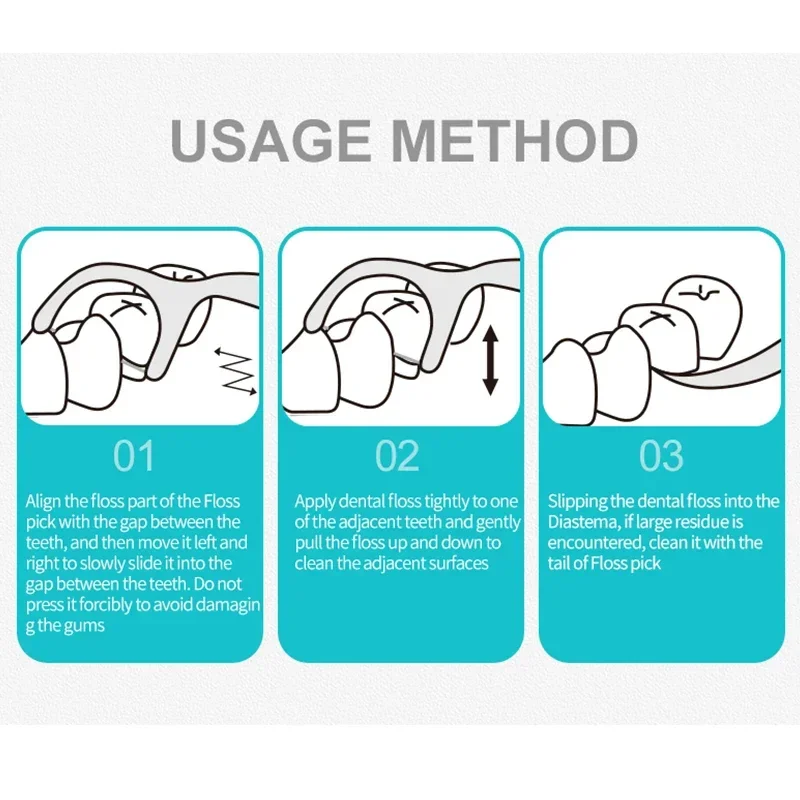 USAGE METHOD

01

Align the floss part of the Floss pick with the gap between the teeth, and then move it left and right to slowly slide it into the gap between the teeth. Do not press it forcibly to avoid damagin g the gums

02

Apply dental floss tightly to one of the adjacent teeth and gently pull the floss up and down to clean the adjacent surfaces

03

Slipping the dental floss into the Diastema, if large residue is encountered, clean it with the tail of Floss pick